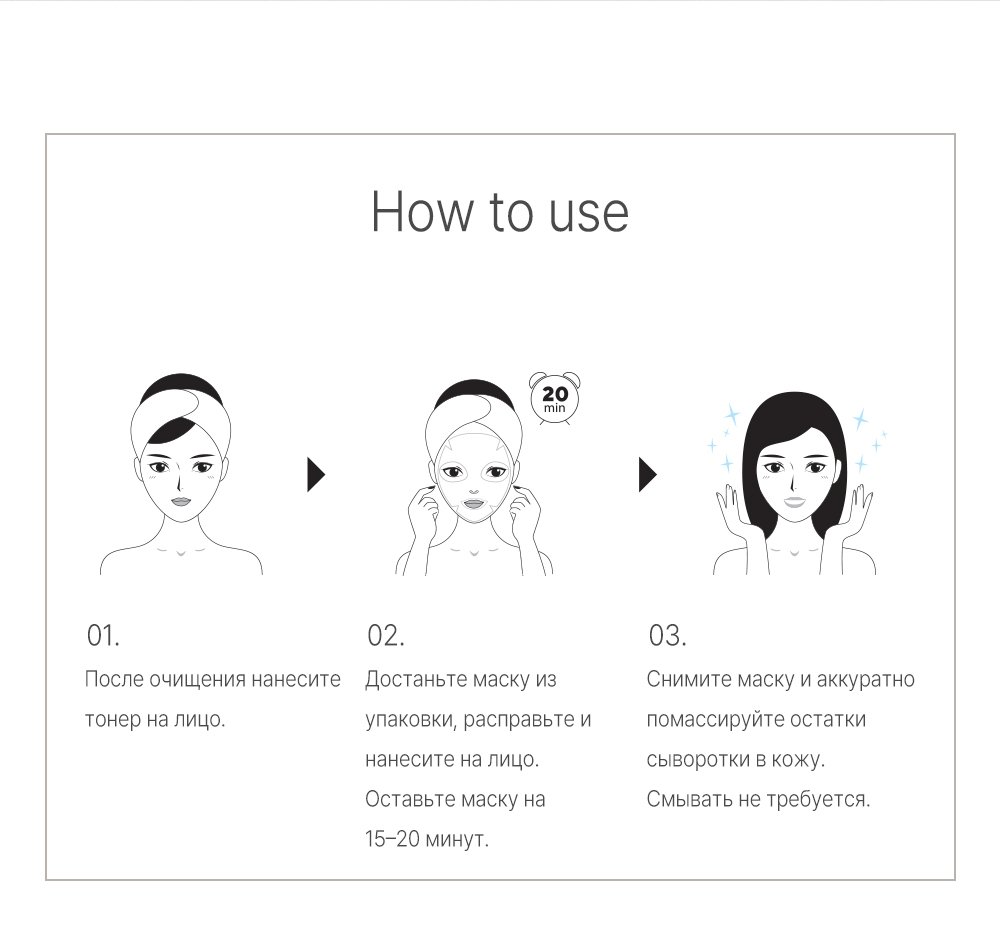 How to use

20
min

01.
После очищения нанесите тонер на лицо.

02.
Достаньте маску из упаковки, расправьте и нанесите на лицо.
Оставьте маску на 15–20 минут.

03.
Снимите маску и аккуратно помассируйте остатки сыворотки в кожу.
Смывать не требуется.